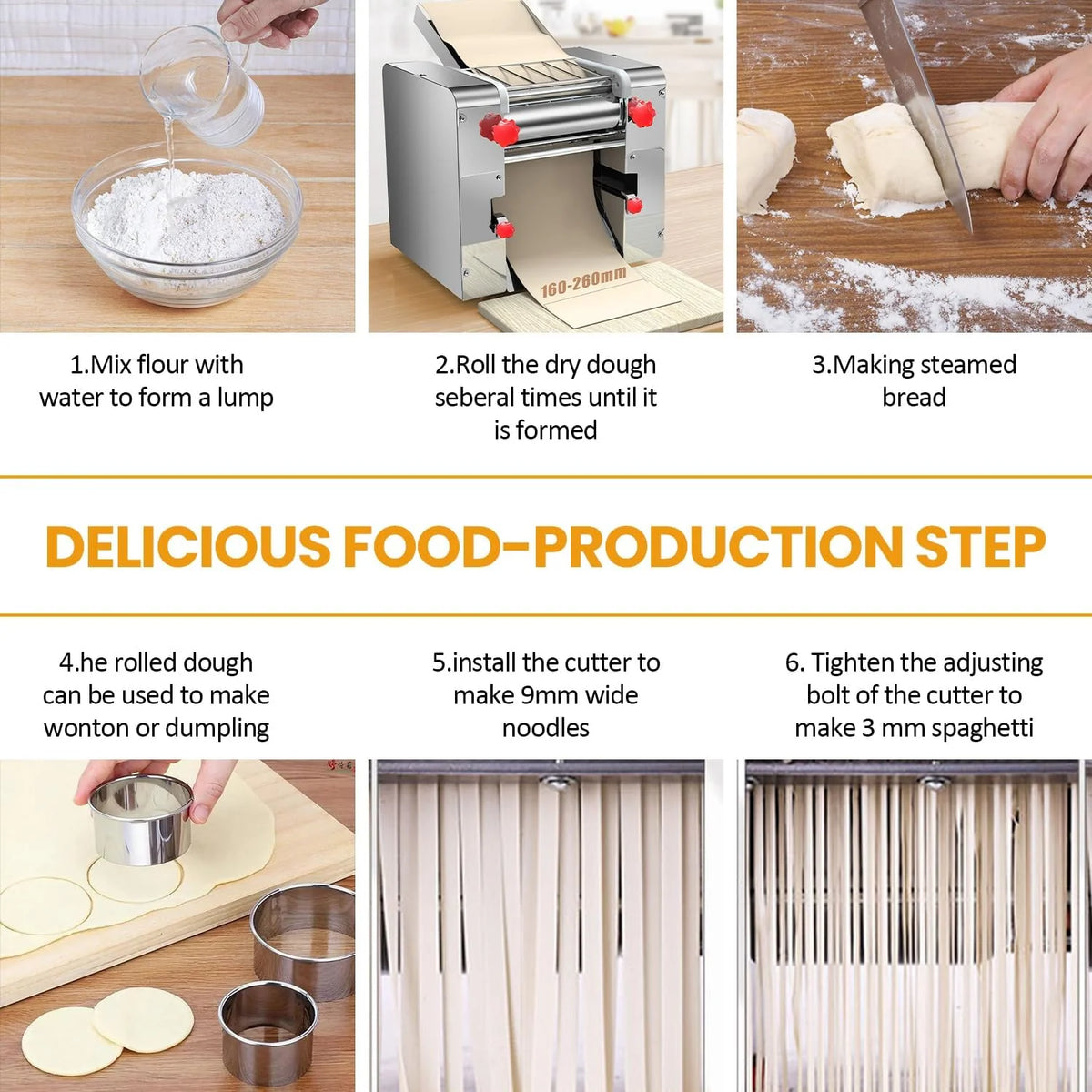 160-260mm

1.Mix flour with water to form a lump

2.Roll the dry dough seberal times until it is formed

3.Making steamed bread

DELICIOUS FOOD-PRODUCTION STEP

4.he rolled dough can be used to make wonton or dumpling

5.install the cutter to make 9mm wide noodles

6. Tighten the adjusting bolt of the cutter to make 3 mm spaghetti