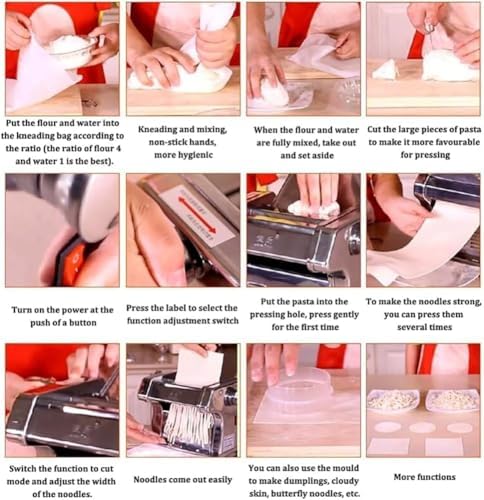 Put the flour and water into the kneading bag according to the ratio (the ratio of flour 4 and water 1 is the best).

Kneading and mixing, non-stick hands, more hygienic

When the flour and water are fully mixed, take out and set aside

Cut the large pieces of pasta to make it more favourable for pressing

Turn on the power at the push of a button

Press the label to select the function adjustment switch

Put the pasta into the pressing hole, press gently for the first time

To make the noodles strong, you can press them several times

Switch the function to cut mode and adjust the width of the noodles.

Noodles come out easily

You can also use the mould to make dumplings, cloudy skin, butterfly noodles, etc.

More functions