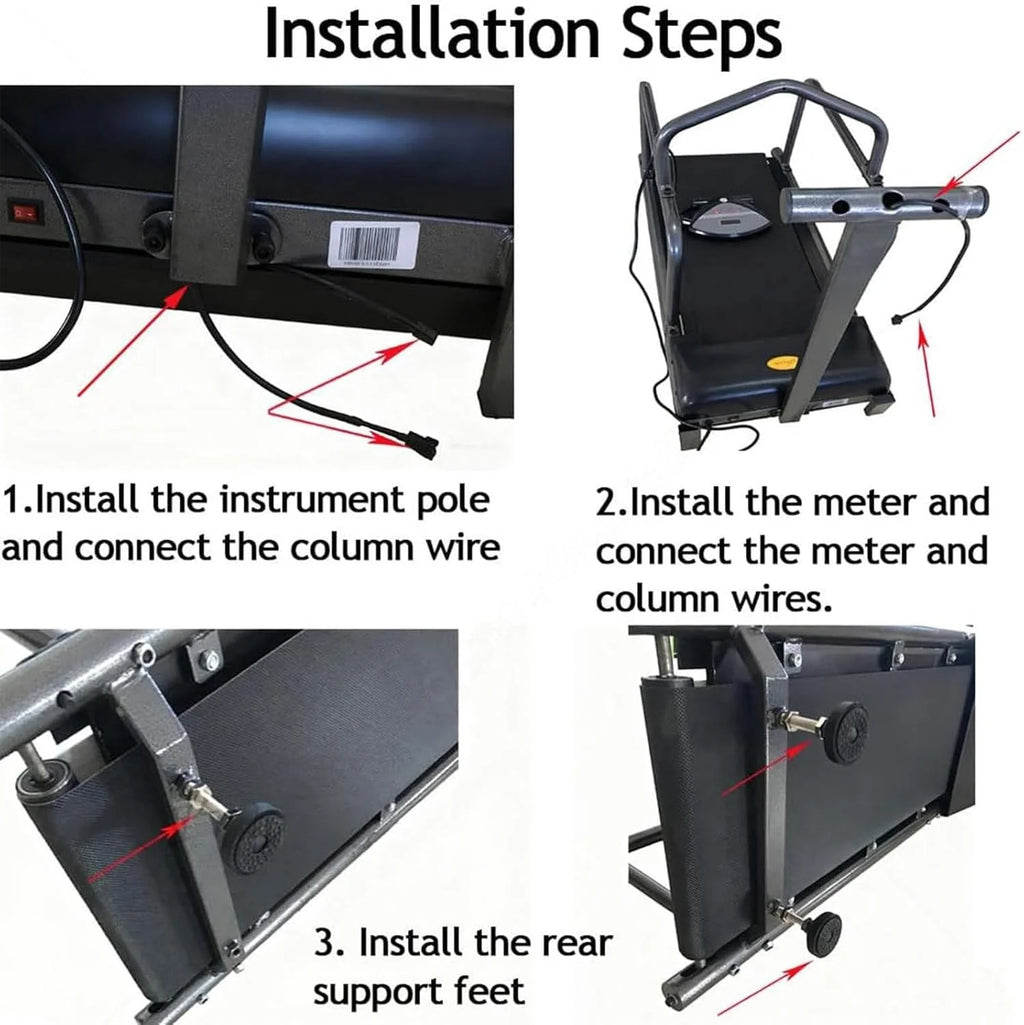 Installation Steps

1.Install the instrument pole and connect the column wire

2.Install the meter and connect the meter and column wires.

3. Install the rear support feet